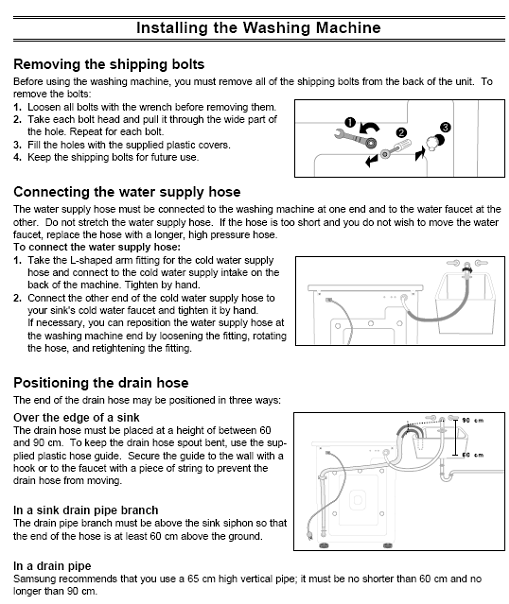 Installing the Washing Machine

Removing the shipping bolts
Before using the washing machine, you must remove all of the shipping bolts from the back of the unit. To remove the bolts:
1. Loosen all bolts with the wrench before removing them.
2. Take each bolt head and pull it through the wide part of the hole. Repeat for each bolt.
3. Fill the holes with the supplied plastic covers.
4. Keep the shipping bolts for future use.

1 2 3

Connecting the water supply hose
The water supply hose must be connected to the washing machine at one end and to the water faucet at the other. Do not stretch the water supply hose. If the hose is too short and you do not wish to move the water faucet, replace the hose with a longer, high pressure hose.
To connect the water supply hose:
1. Take the L-shaped arm fitting for the cold water supply hose and connect to the cold water supply intake on the back of the machine. Tighten by hand.
2. Connect the other end of the cold water supply hose to your sink's cold water faucet and tighten it by hand. If necessary, you can reposition the water supply hose at the washing machine end by loosening the fitting, rotating the hose, and retightening the fitting.

Positioning the drain hose
The end of the drain hose may be positioned in three ways:

Over the edge of a sink
The drain hose must be placed at a height of between 60 and 90 cm. To keep the drain hose spout bent, use the supplied plastic hose guide. Secure the guide to the wall with a hook or to the faucet with a piece of string to prevent the drain hose from moving.

90 cm
60 cm

In a sink drain pipe branch
The drain pipe branch must be above the sink siphon so that the end of the hose is at least 60 cm above the ground.

In a drain pipe
Samsung recommends that you use a 65 cm high vertical pipe; it must be no shorter than 60 cm and no longer than 90 cm.