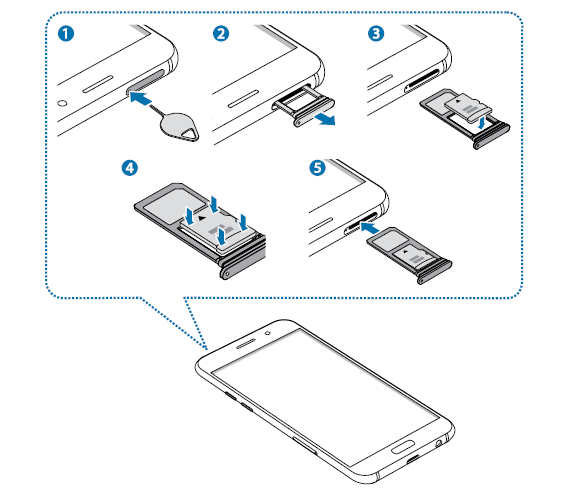 1

2

3

4

5