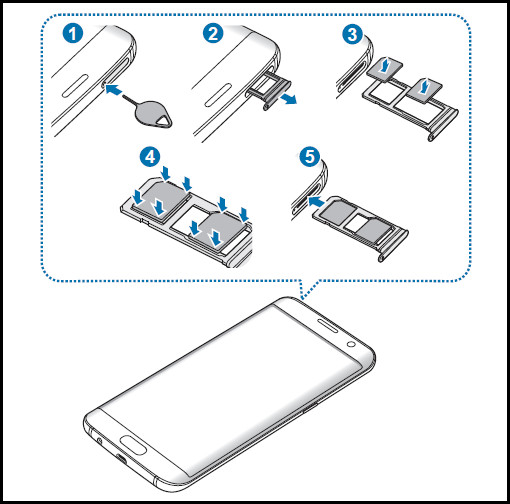 1
2
3
4
5