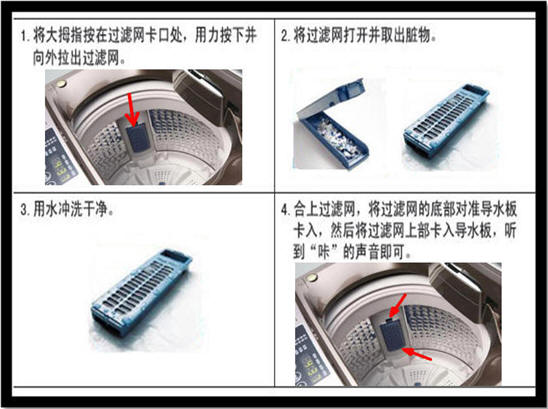 1. 将大拇指按在过滤网卡口处，用力按下并向外拉出过滤网。

2. 将过滤网打开并取出脏物。

3. 用水冲洗干净。

4. 合上过滤网，将过滤网的底部对准导水板卡入，然后将过滤网上部卡入导水板，听到“咔”的声音即可。