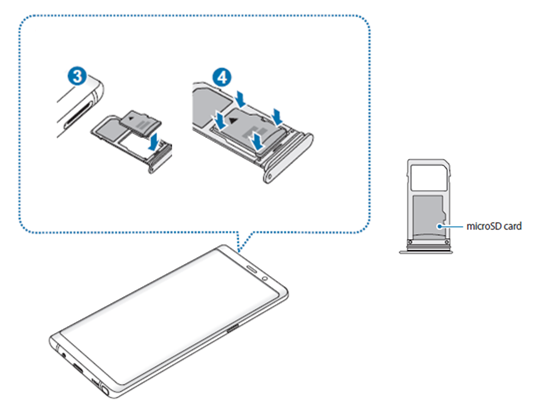 3

4

microSD card