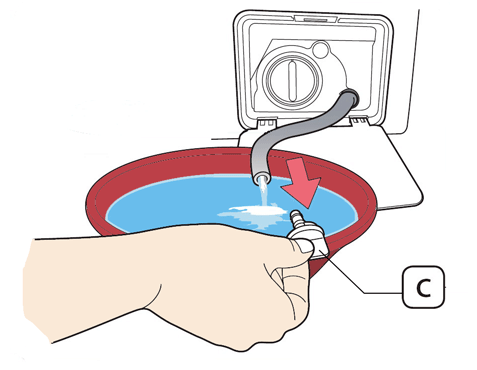 C