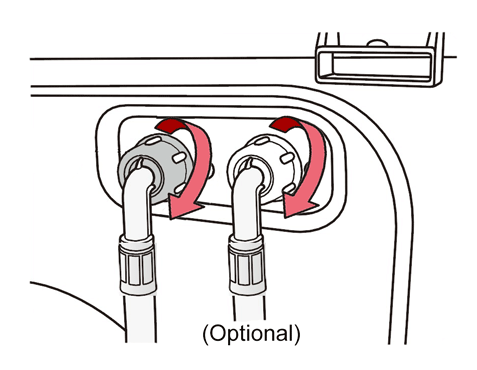 (Optional)