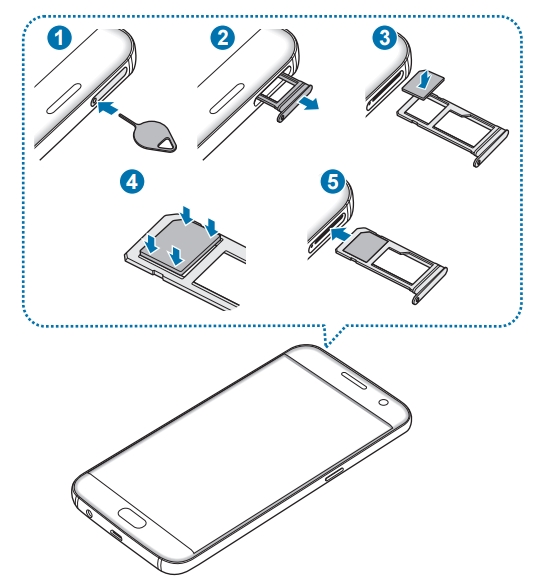 1
2
3
4
5