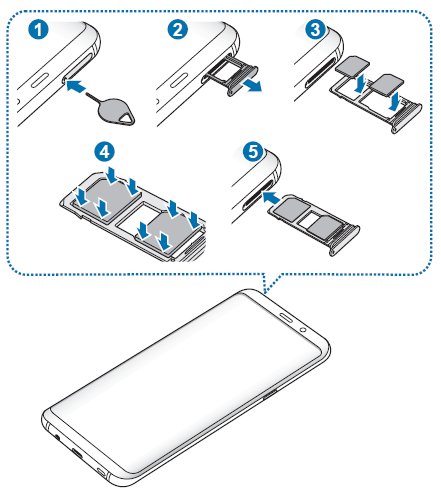 1
2
3
4
5