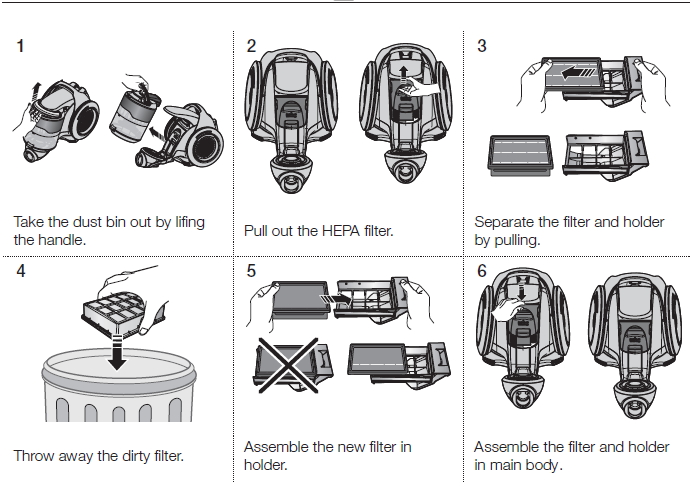 1

Take the dust bin out by lifing the handle.

2

Pull out the HEPA filter.

3

Separate the filter and holder by pulling.

4

Throw away the dirty filter.

5

Assemble the new filter in holder.

6

Assemble the filter and holder in main body.