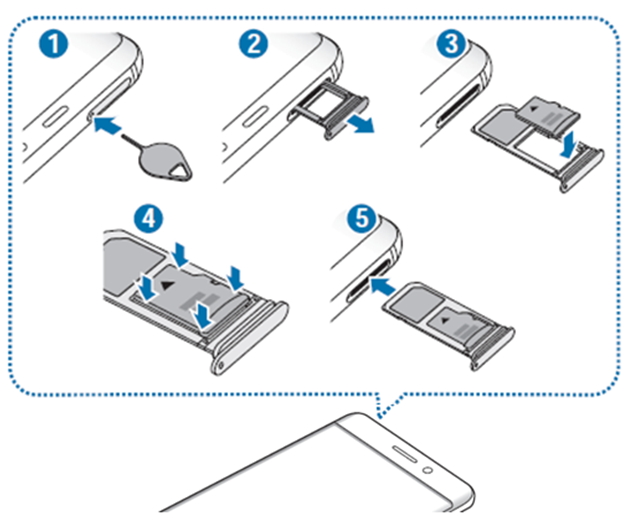 1
2
3
4
5