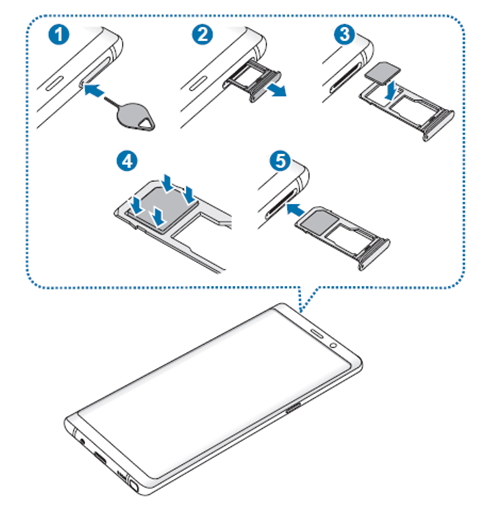 1
2
3
4
5