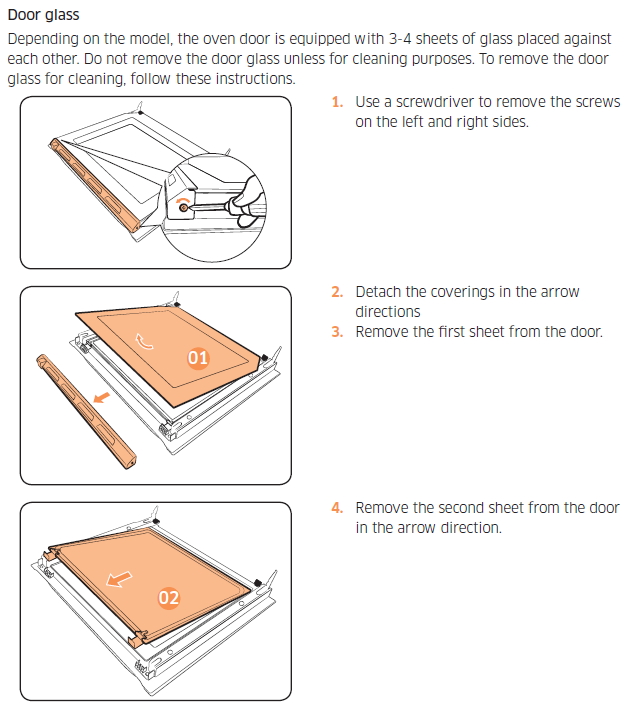 Door glass

Depending on the model, the oven door is equipped with 3-4 sheets of glass placed against each other. Do not remove the door glass unless for cleaning purposes. To remove the door glass for cleaning, follow these instructions.

1. Use a screwdriver to remove the screws on the left and right sides.

01

2. Detach the coverings in the arrow directions
3. Remove the first sheet from the door.

02

4. Remove the second sheet from the door in the arrow direction.