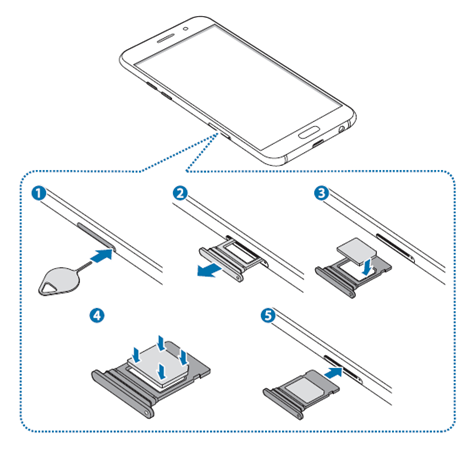 1
2
3
4
5