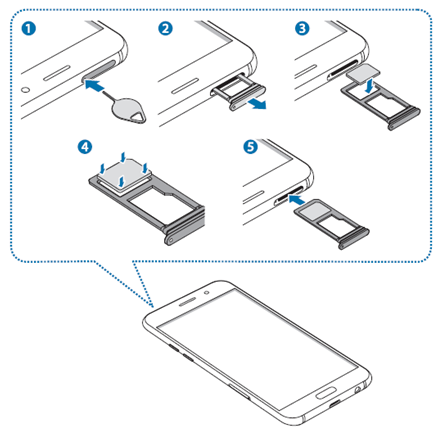 1
2
3
4
5