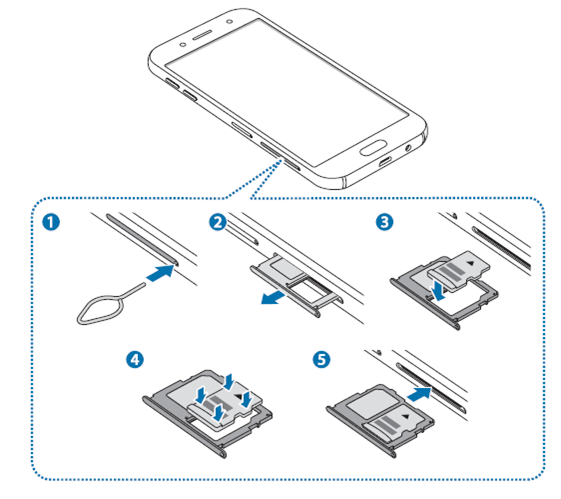 1

2

3

4

5