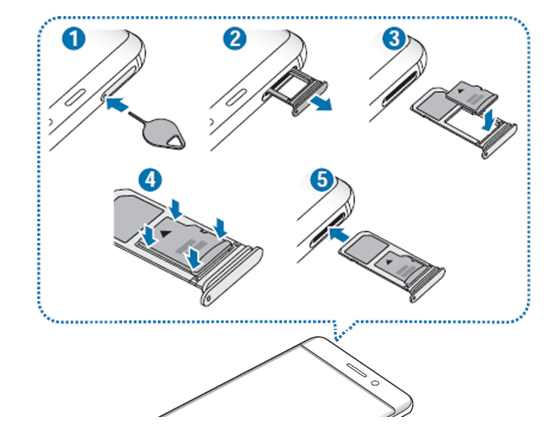 1

2

3

4

5