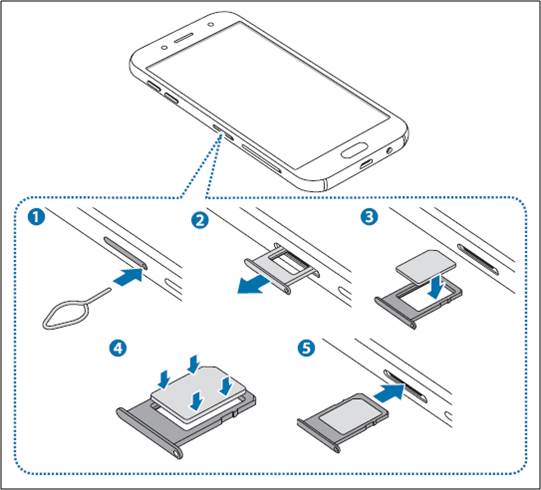 1
2
3
4
5