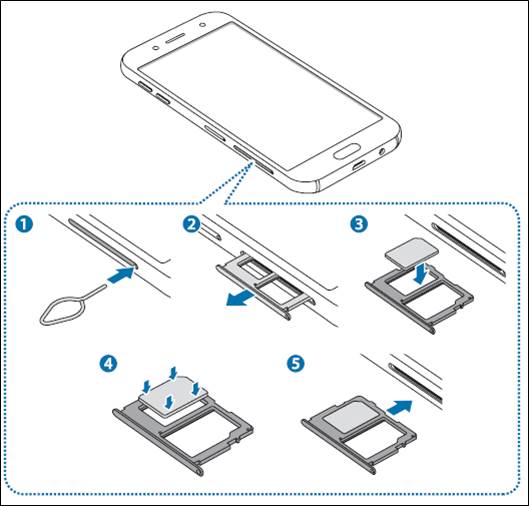 1

2

3

4

5