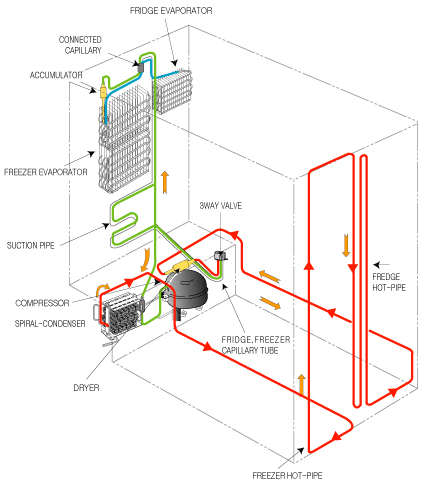 FRIDGE EVAPORATOR

CONNECTED CAPILLARY

ACCUMULATOR

FREEZER EVAPORATOR

3WAY VALVE

SUCTION PIPE

FREDGE HOT-PIPE

COMPRESSOR

SPIRAL-CONDENSER

FRIDGE,FREEZER CAPILLARY TUBE

DRYER

FREEZER HOT-PIPE