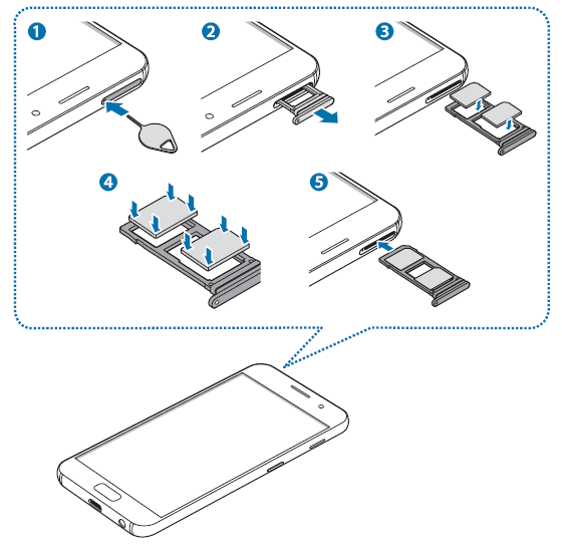 1
2
3
4
5