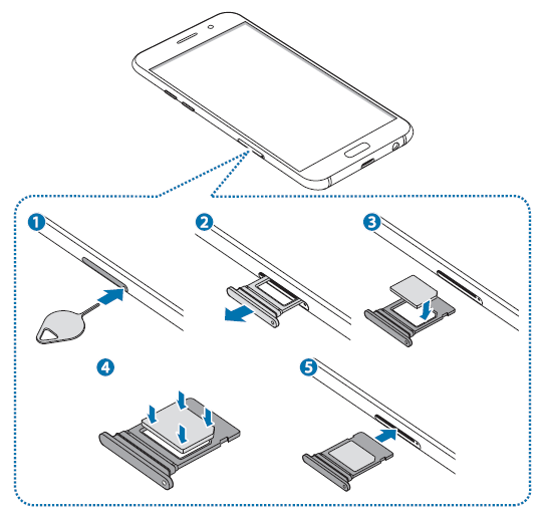 1
2
3
4
5