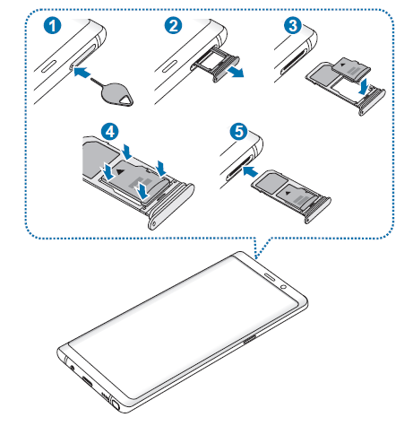 1
2
3
4
5