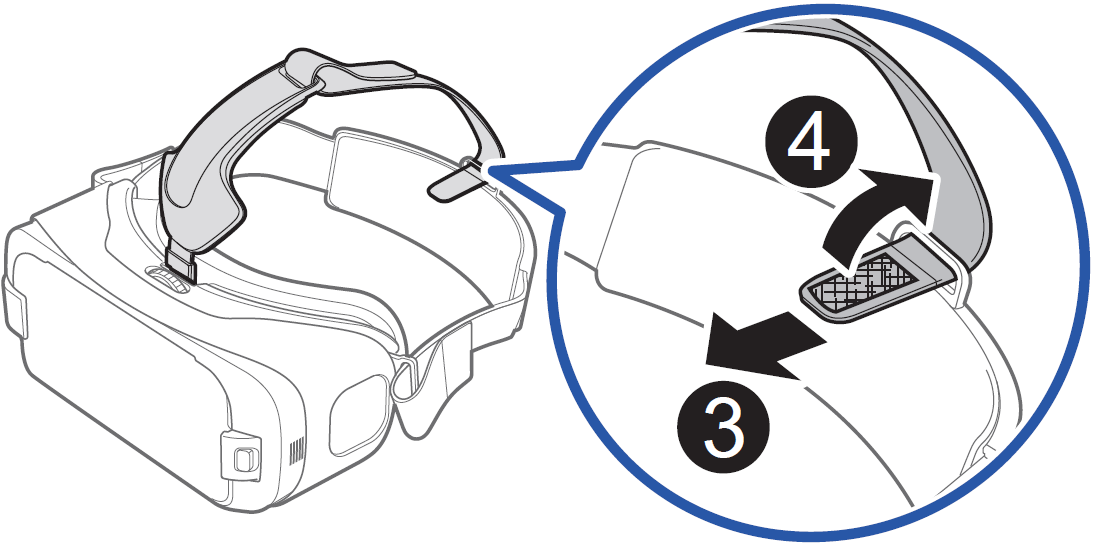 4
3