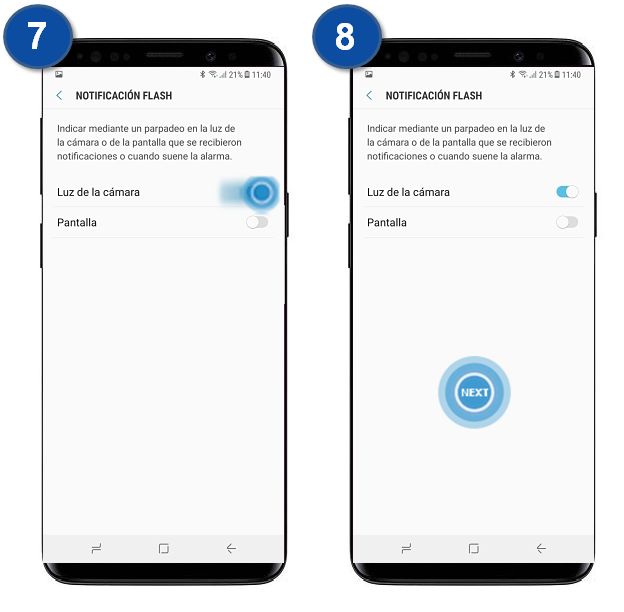 7

21% 11:40

NOTIFICACIÓN FLASH

Indicar mediante un parpadeo en la luz de la cámara o de la pantalla que se recibieron notificaciones o cuando suene la alarma.

Luz de la cámara

Pantalla

8

21% 11:40

NOTIFICACIÓN FLASH

Indicar mediante un parpadeo en la luz de la cámara o de la pantalla que se recibieron notificaciones o cuando suene la alarma.

Luz de la cámara

Pantalla

NEXT