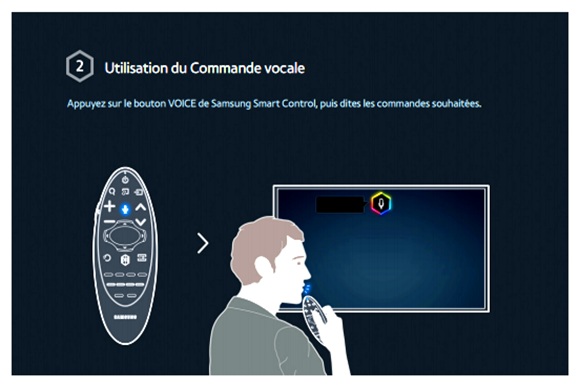 2 Utilisation du Commande vocale

Appuyez sur le bouton VOICE de Samsung Smart Control, puis dites les commandes souhaitées.

SAMSUNG